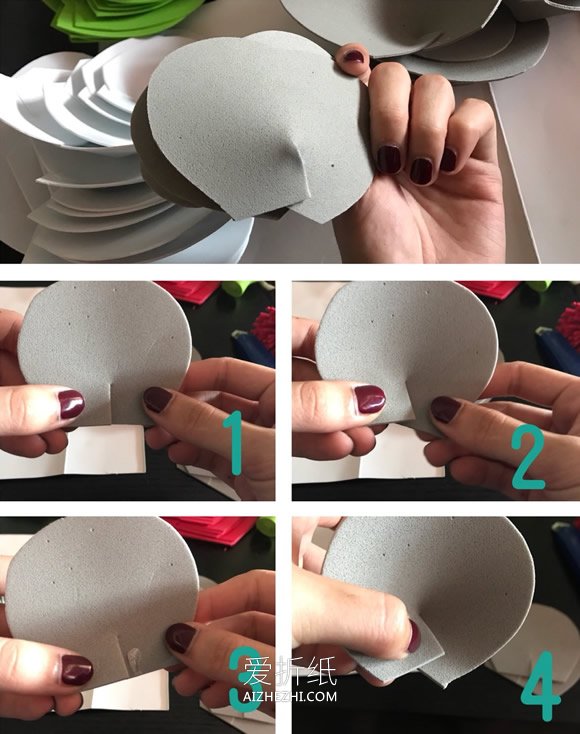 1

2

3

爱折纸
AIZHEZHI.COM

4