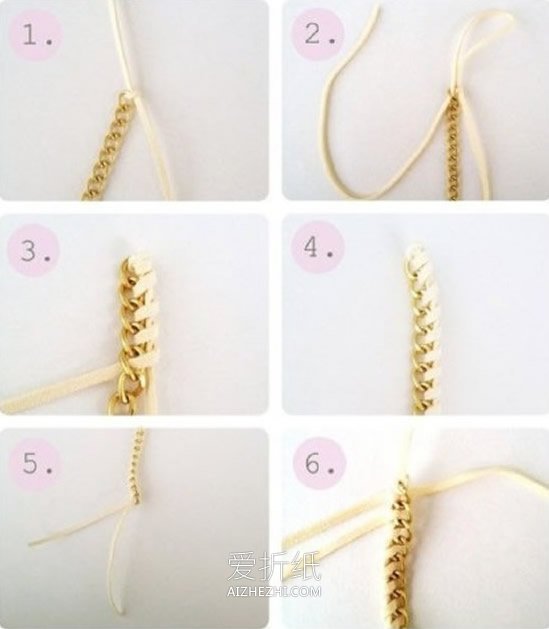 1.

2.

3.

4.

5.

6.

爱折纸
AIZHEZHI.COM