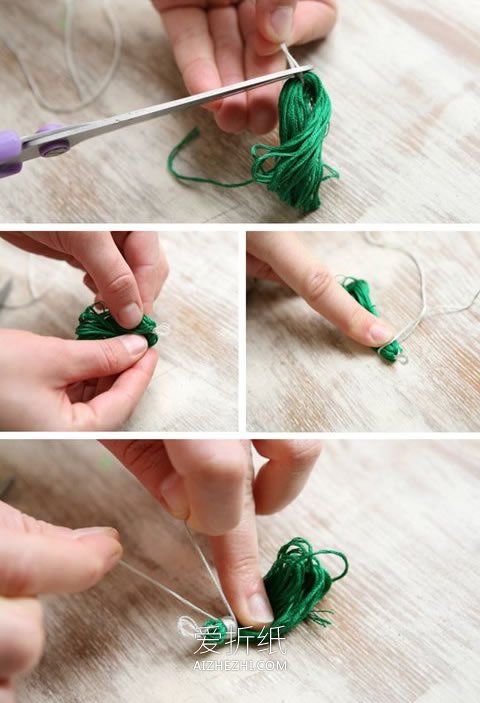 爱折纸
AIZHEZHI.COM