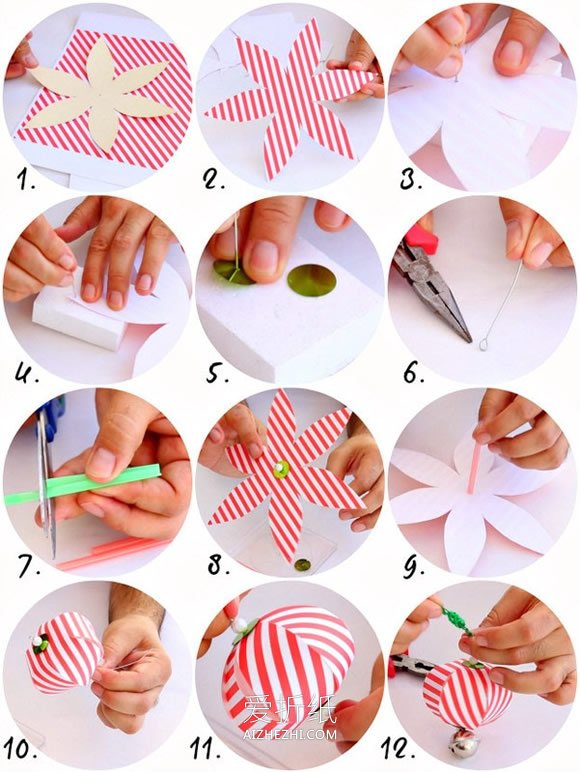 1.

2.

3.

4.

5.

6.

7.

8.

9.

10.

11.

12.

爱折纸
AIZHEZHI.COM