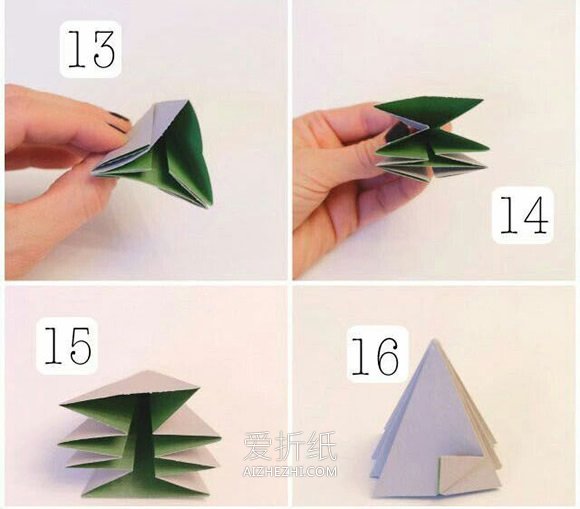 13

14

15

16

爱折纸
AIZHEZHI.COM