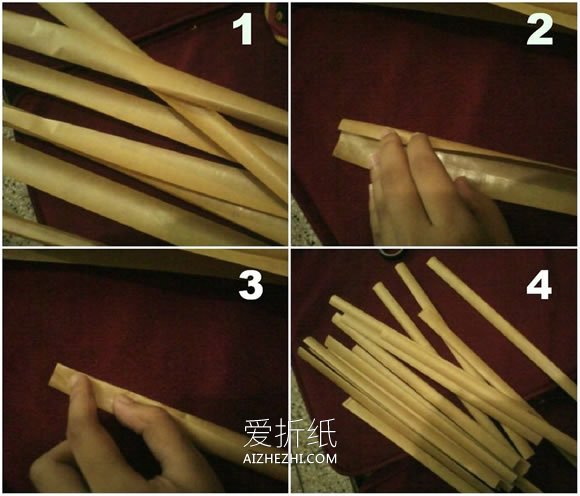 1

2

3

4

爱折纸
AIZHEZHI.COM