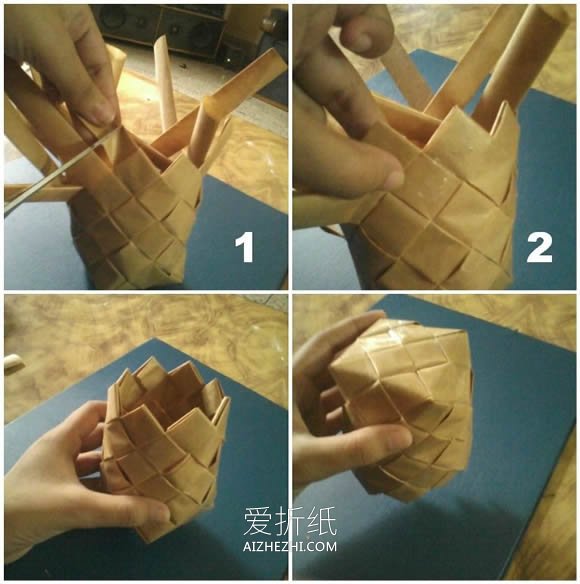 1

2

爱折纸
AIZHEZHI.COM