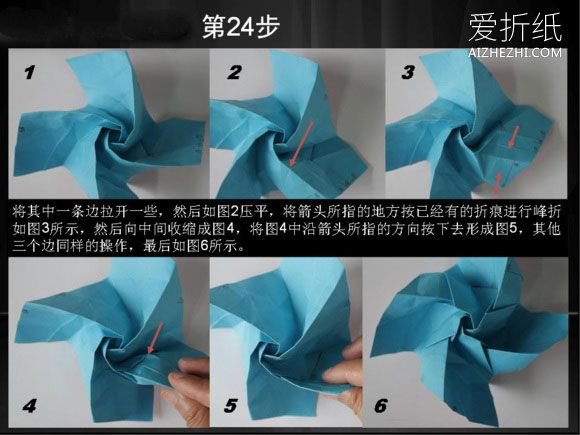 第24步

爱折纸
AIZHEZHI.COM

1

2

3

将其中一条边拉开一些，然后如图2压平，将箭头所指的地方按已经有的折痕进行峰折如图3所示，然后向中间收缩成图4，将图4中沿箭头所指的方向按下去形成图5，其他三个边同样的操作，最后如图6所示。

4

5

6