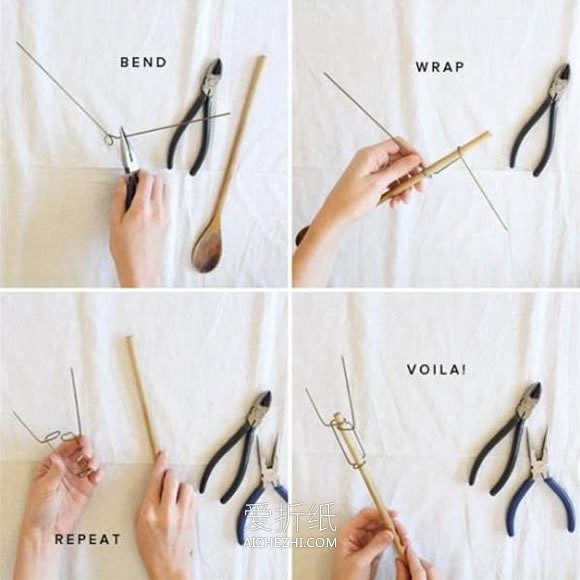 BEND

WRAP

REPEAT

VOILA!

爱折纸
AIZHEZHI.COM