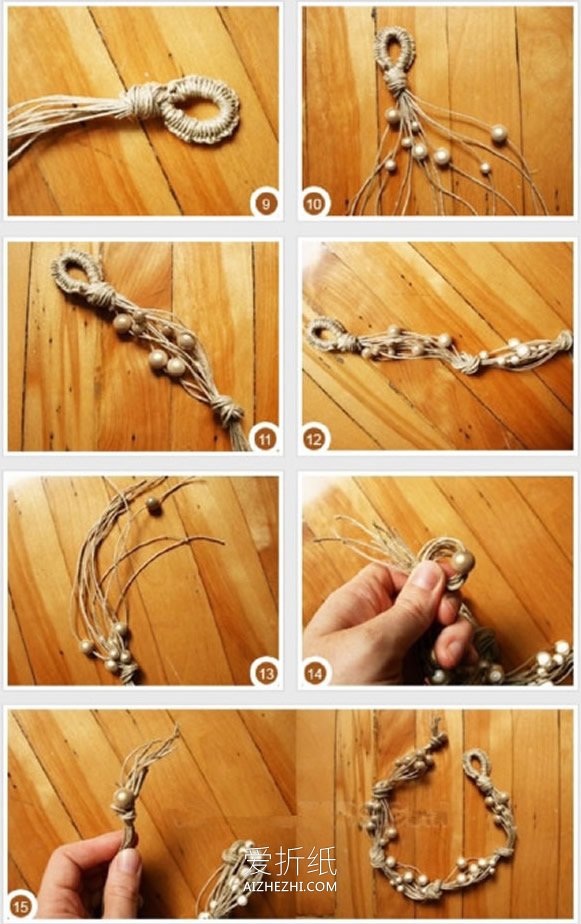 9
10
11
12
13
14
15
爱折纸
AIZHEZHI.COM