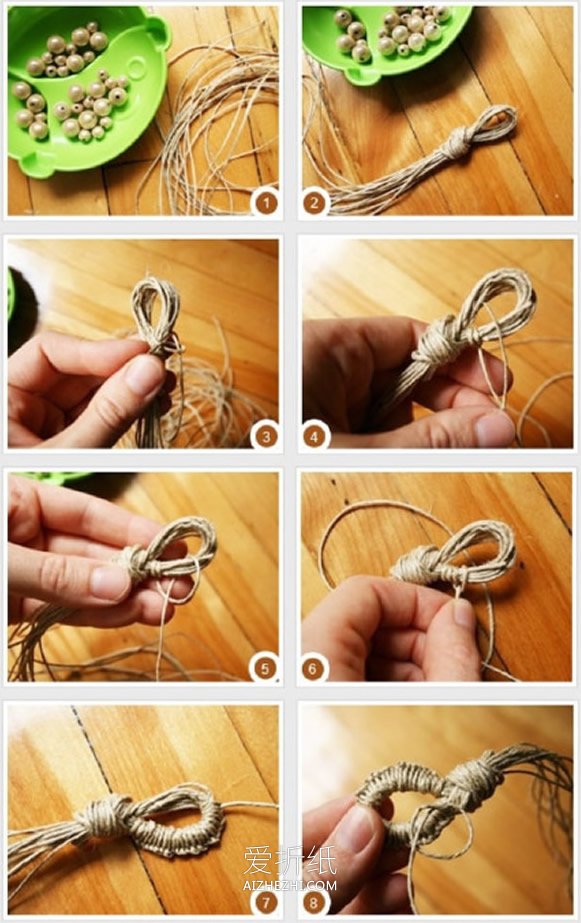 1
2
3
4
5
6
7
8
爱折纸
AIZHEZHI.COM