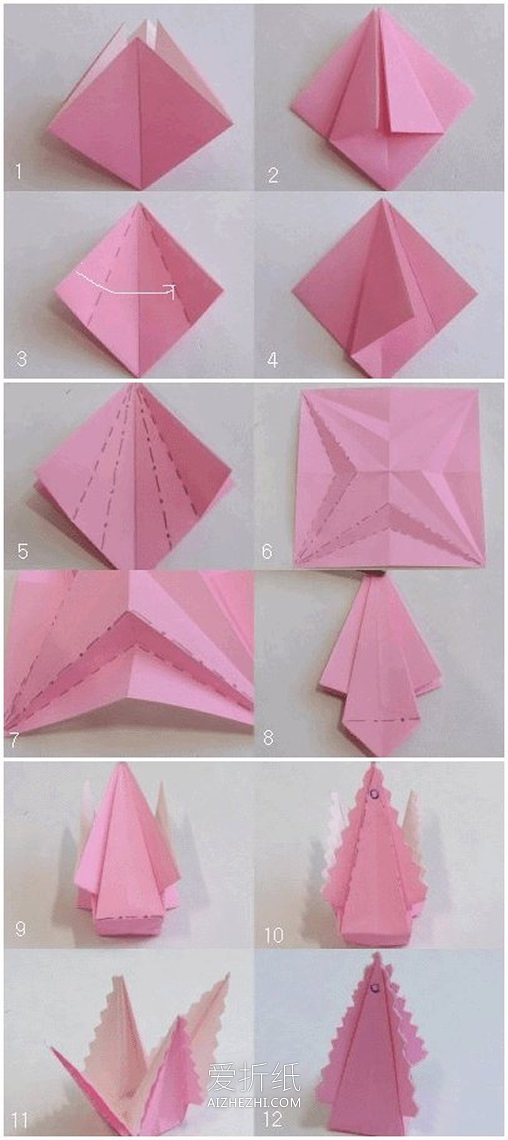 1
2
3
4
5
6
7
8
9
10
11
12
爱折纸
AIZHEZHI.COM