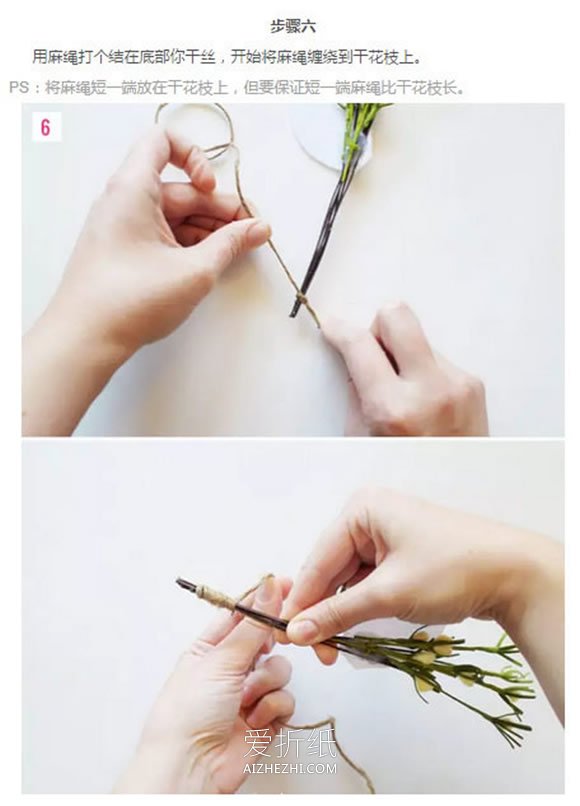 步骤六

用麻绳打个结在底部你干丝，开始将麻绳缠绕到干花枝上。

PS：将麻绳短一端放在干花枝上，但要保证短一端麻绳比干花枝长。

6

爱折纸
AIZHEZHI.COM