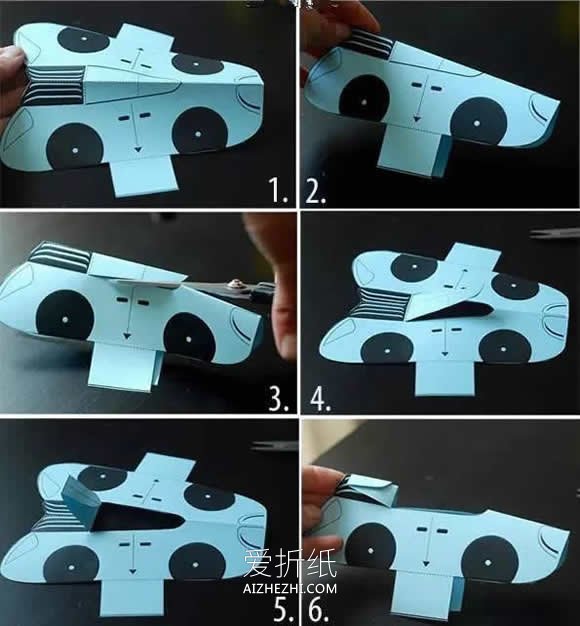 1. 2.

3. 4.

5. 6.

爱折纸
AIZHEZHI.COM