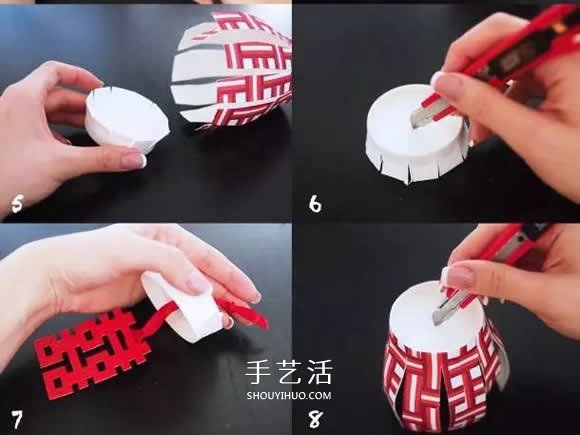 5

6

7

手艺活
SHOUYIHUO.COM

8