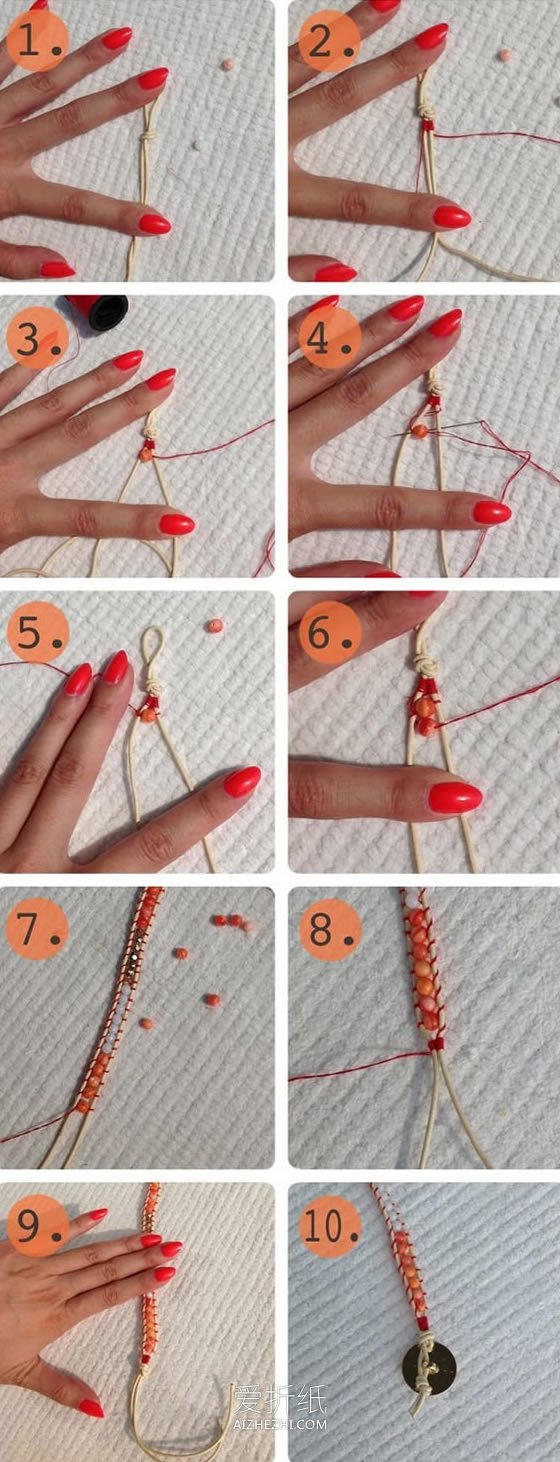 1.

2.

3.

4.

5.

6.

7.

8.

9.

10.

爱折纸
AIZHEZHI.COM