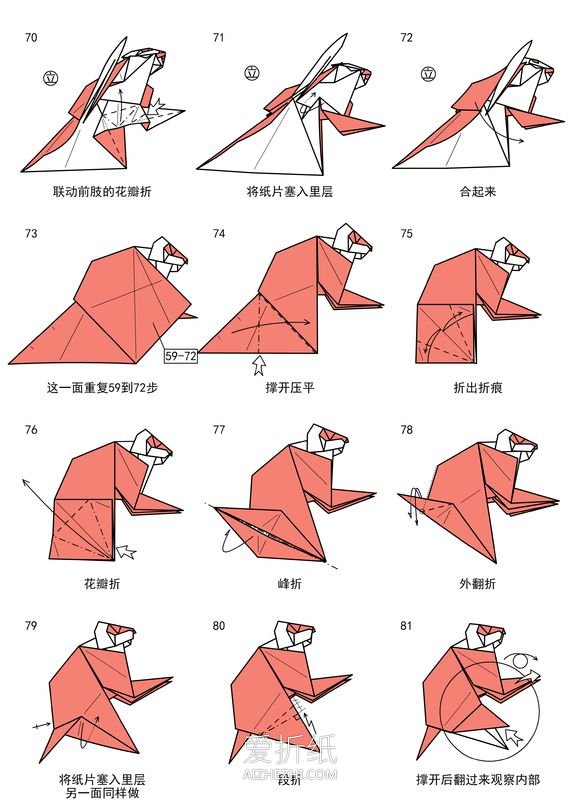 70

立

联动前肢的花瓣折

71

立

将纸片塞入里层

72

立

合起来

73

59-72

这一面重复59到72步

74

撑开压平

75

折出折痕

76

花瓣折

77

峰折

78

外翻折

79

将纸片塞入里层
另一面同样做

80

段折

81

撑开后翻过来观察内部

爱折纸
AIZHEZHI.COM