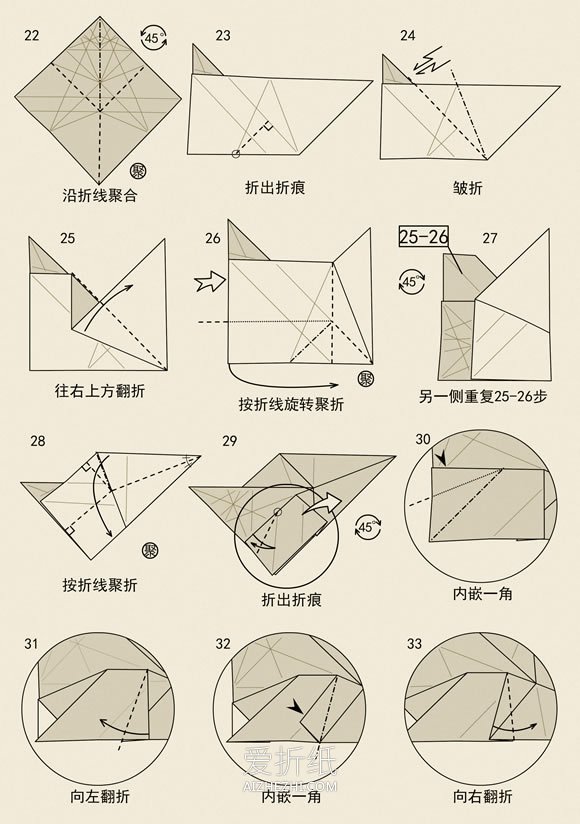 22
45°
聚
沿折线聚合

23
折出折痕

24
皱折

25
往右上方翻折

26
聚
按折线旋转聚折

25-26
27
45°
另一侧重复25-26步

28
聚
按折线聚折

29
45°
折出折痕

30
内嵌一角

31
向左翻折

32
内嵌一角

33
向右翻折

爱折纸
AIZHEZHI.COM