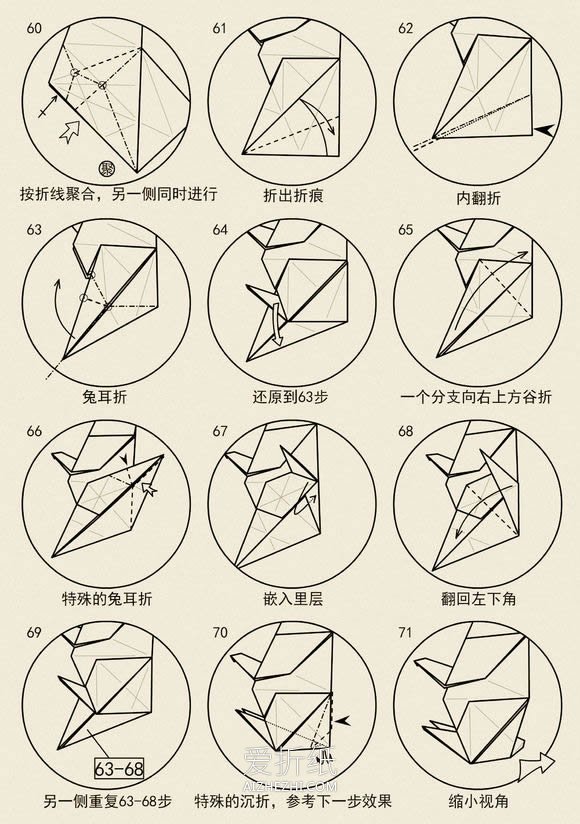 60

聚

按折线聚合，另一侧同时进行

61

折出折痕

62

内翻折

63

兔耳折

64

还原到63步

65

一个分支向右上方谷折

66

特殊的兔耳折

67

嵌入里层

68

翻回左下角

69

63-68

另一侧重复63-68步

70

特殊的沉折，参考下一步效果

71

缩小视角

爱折纸
AIZHEZHI.COM