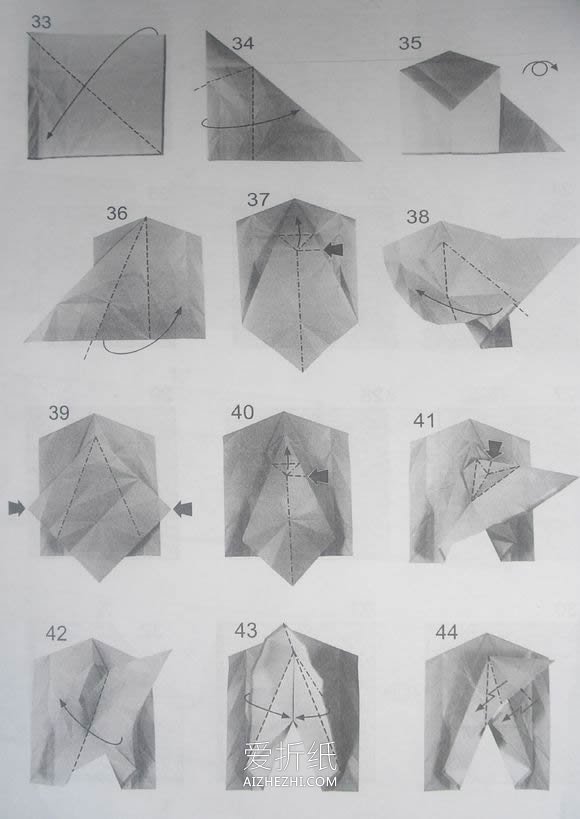 33

34

35

36

37

38

39

40

41

42

43

44

爱折纸
AIZHEZHI.COM