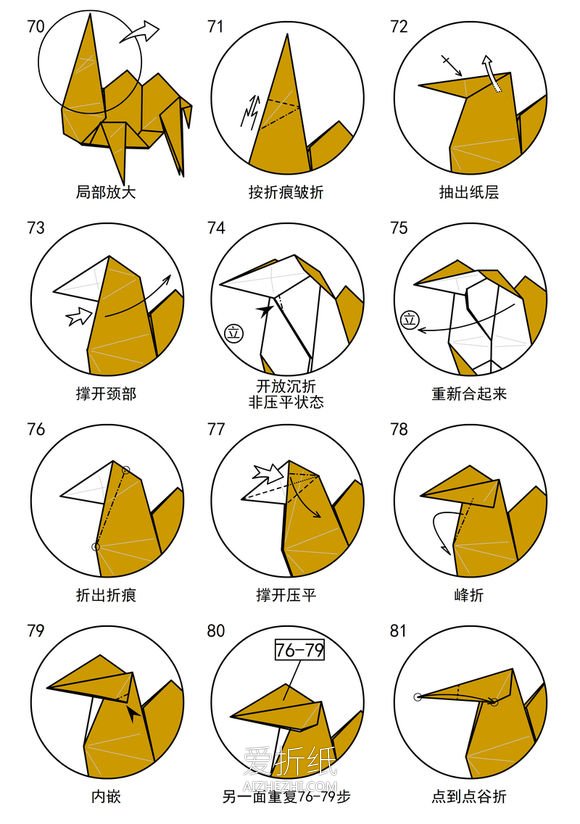 70
局部放大

71
按折痕皱折

72
抽出纸层

73
撑开颈部

74
立
开放沉折
非压平状态

75
立
重新合起来

76
折出折痕

77
撑开压平

78
峰折

79
内嵌

80
76-79
另一面重复76-79步

81
点到点谷折

爱折纸
AIZHEZHI.COM