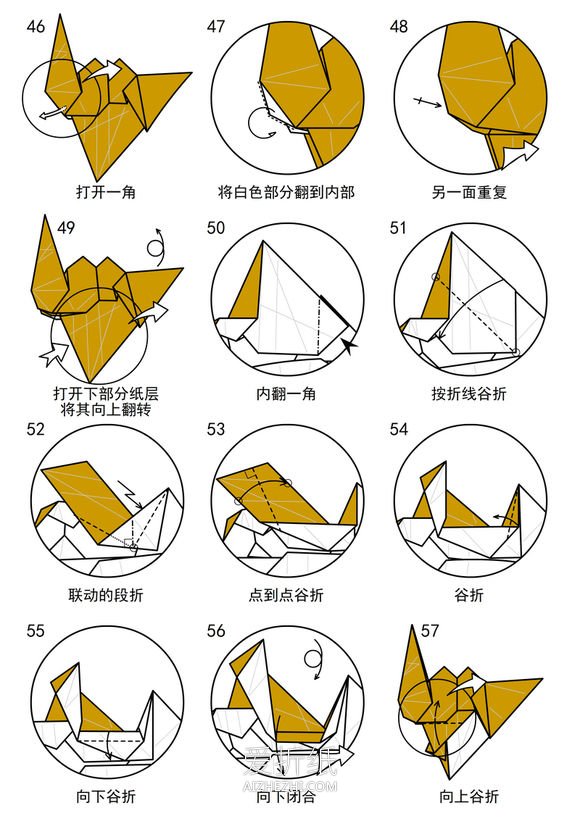 46
打开一角

47
将白色部分翻到内部

48
另一面重复

49
打开下部分纸层
将其向上翻转

50
内翻一角

51
按折线谷折

52
联动的段折

53
点到点谷折

54
谷折

55
向下谷折

56
向下闭合

57
向上谷折

爱折纸
AIZHEZHI.COM