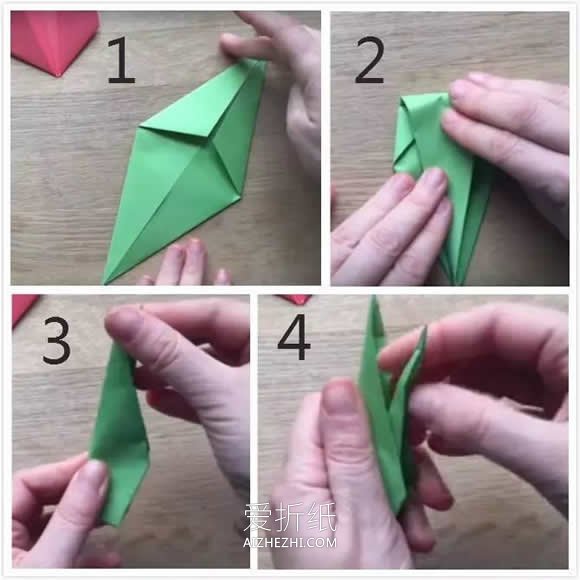 1

2

3

4

爱折纸
AIZHEZHI.COM