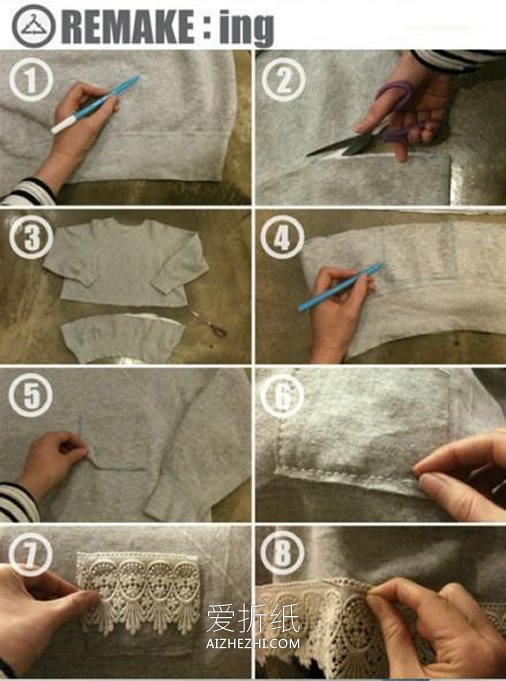 REMAKE : ing

1

2

3

4

5

6

7

8

爱折纸
AIZHEZHI.COM