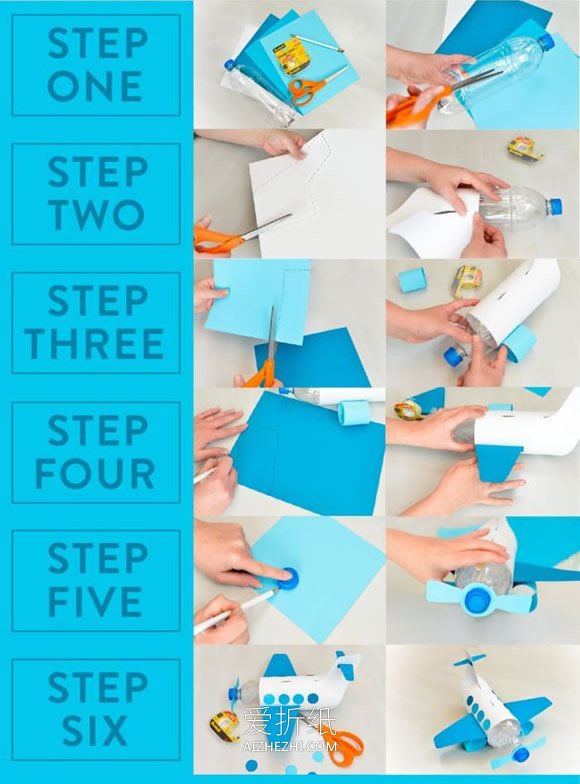 STEP ONE

STEP TWO

STEP THREE

STEP FOUR

STEP FIVE

STEP SIX

爱折纸
AIZHEZHI.COM