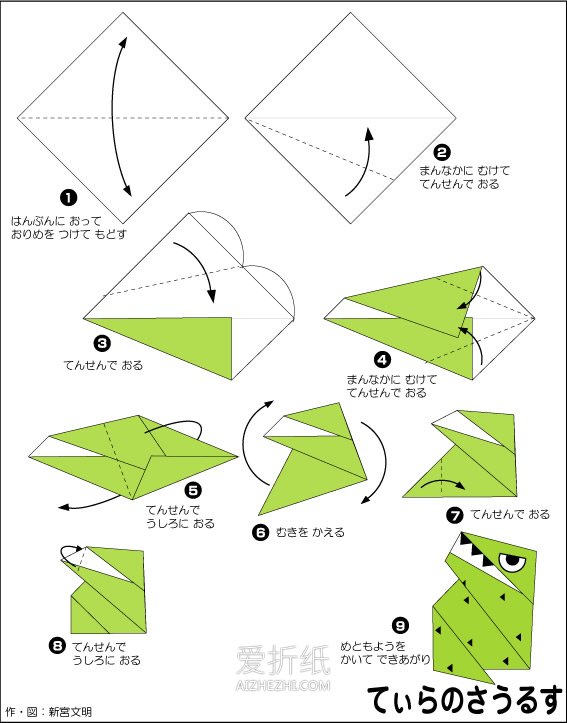 ❶
はんぶんに おって
おりめを つけて もどす

❷
まんなかに むけて
てんせんで おる

❸
てんせんで おる

❹
まんなかに むけて
てんせんで おる

❺
てんせんで
うしろに おる

❻ むきを かえる

❼ てんせんで おる

❽ てんせんで
うしろに おる

❾
めともようを
かいて できあがり

爱折纸
AIZHEZHI.COM

てぃらのさうるす

作・図：新宮文明