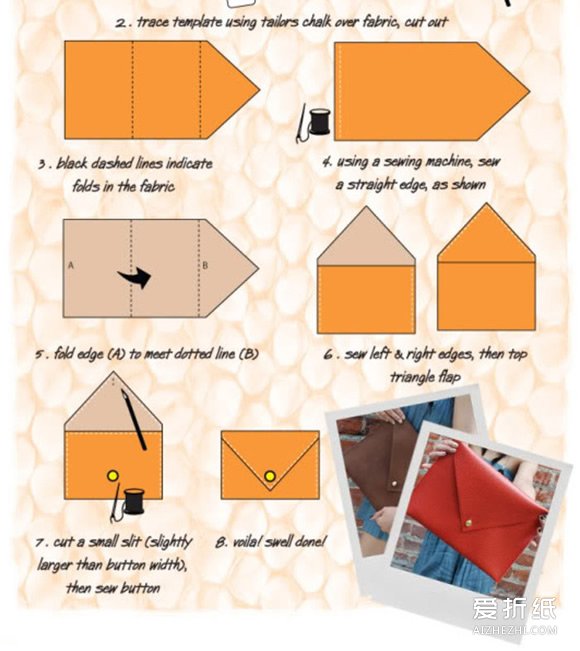 2. trace template using tailors chalk over fabric, cut out

3. black dashed lines indicate folds in the fabric

4. using a sewing machine, sew a straight edge, as shown

A

B

5. fold edge (A) to meet dotted line (B)

6. sew left & right edges, then top triangle flap

7. cut a small slit (slightly larger than button width), then sew button

8. voila! swell done!

爱折纸
AIZHEZHI.COM