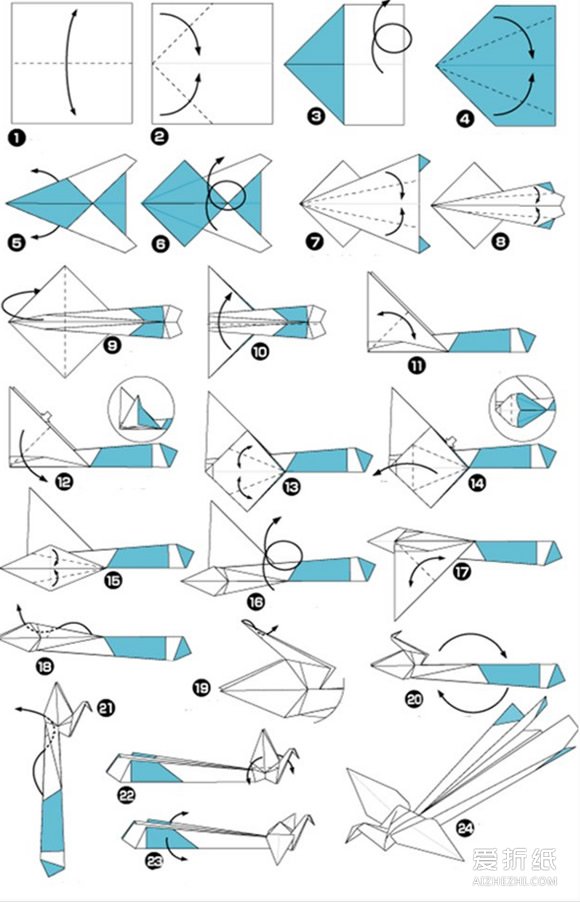 1
2
3
4
5
6
7
8
9
10
11
12
13
14
15
16
17
18
19
20
21
22
23
24
爱折纸
AIZHEZHI.COM