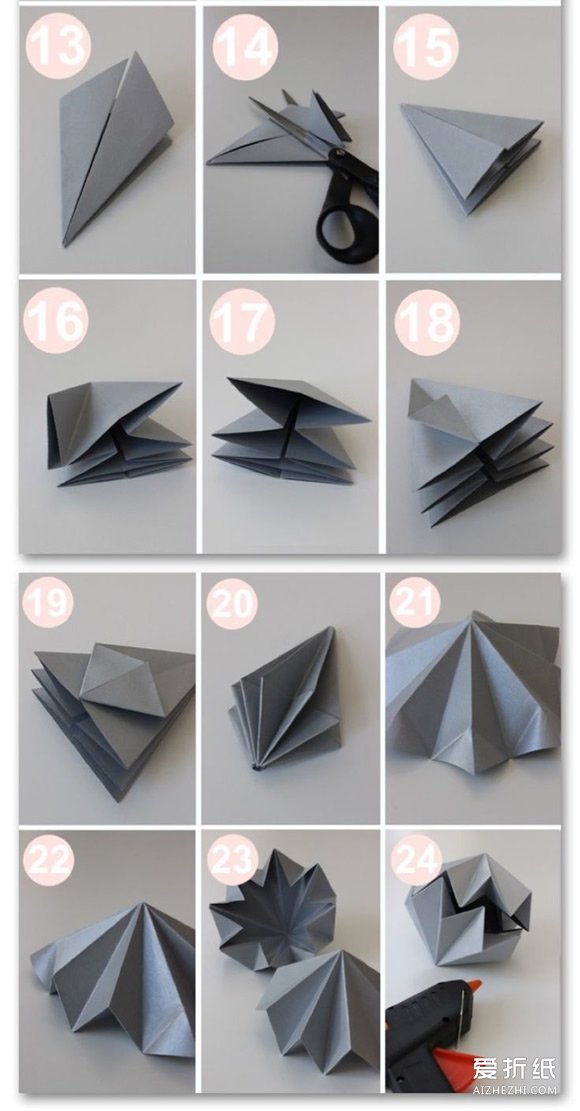 13
14
15
16
17
18
19
20
21
22
23
24
爱折纸
AIZHEZHI.COM