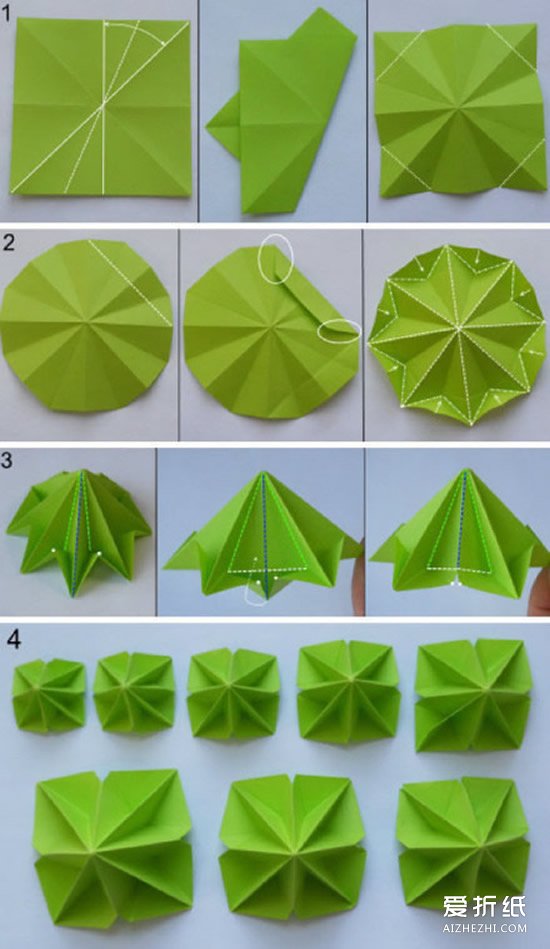 1

2

3

4

爱折纸
AIZHEZHI.COM