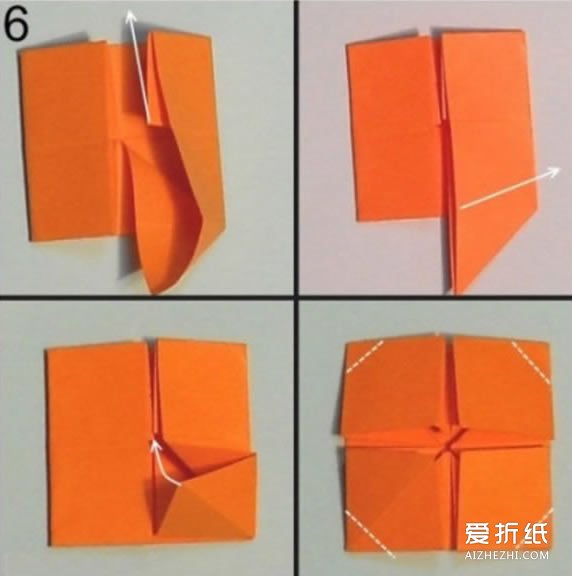 6

爱折纸
AIZHEZHI.COM