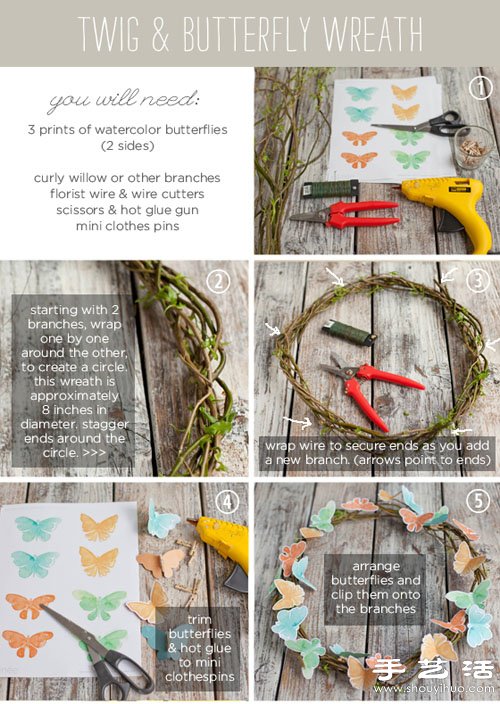 TWIG & BUTTERFLY WREATH

you will need:

3 prints of watercolor butterflies (2 sides)

curly willow or other branches
florist wire & wire cutters
scissors & hot glue gun
mini clothes pins

1

2

starting with 2 branches, wrap one by one around the other, to create a circle. this wreath is approximately 8 inches in diameter. stagger ends around the circle. >>>

3

wrap wire to secure ends as you add a new branch. (arrows point to ends)

4

trim butterflies & hot glue to mini clothespins

5

arrange butterflies and clip them onto the branches

手艺活
www.shouyihuo.com