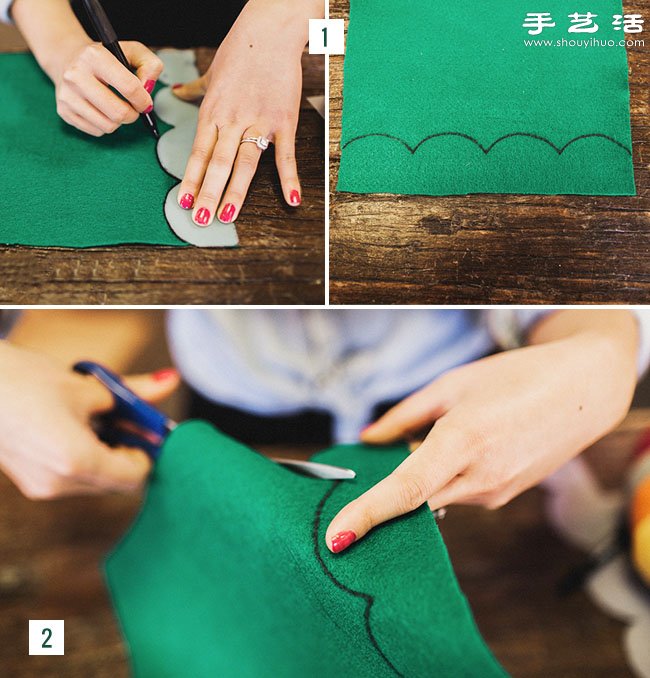 1

手艺活
www.shouyihuo.com

2